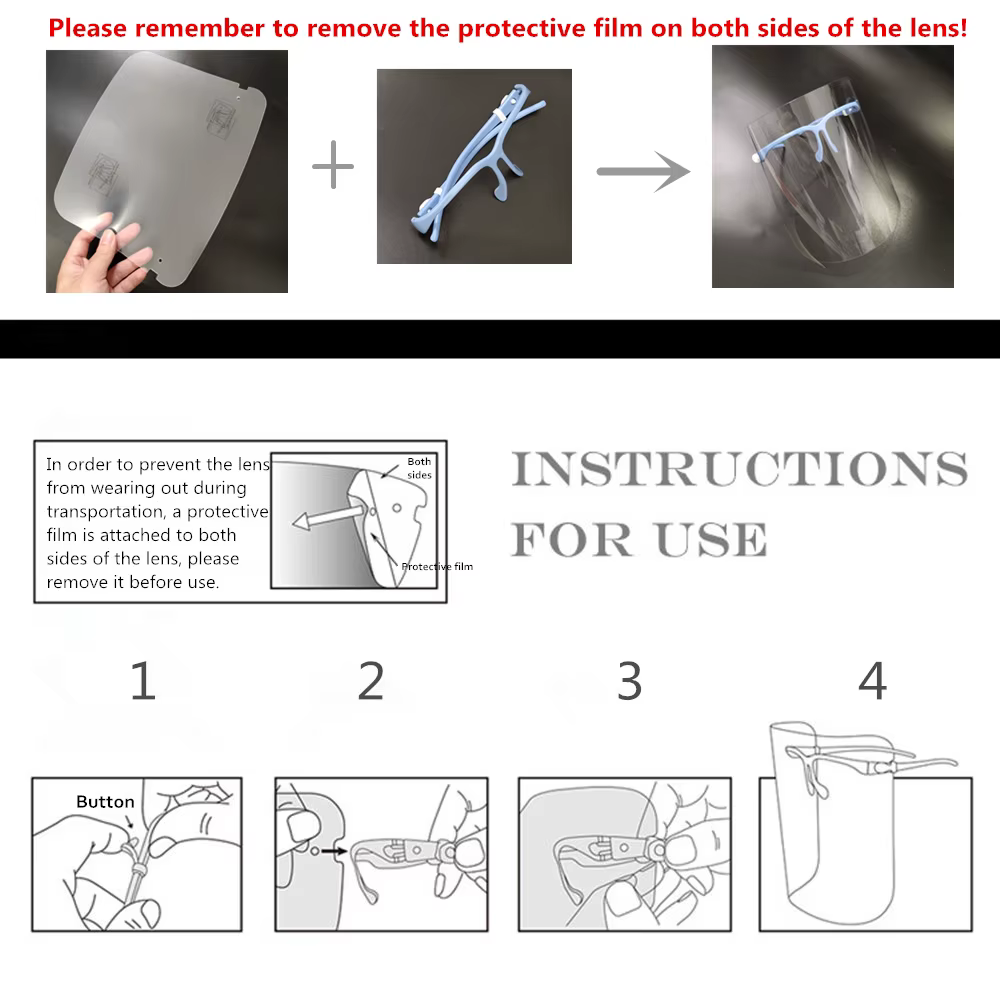 Please remember to remove the protective film on both sides of the lens!

In order to prevent the lens from wearing out during transportation, a protective film is attached to both sides of the lens, please remove it before use.

Both sides

Protective film

INSTRUCTIONS FOR USE

1

2

3

4

Button