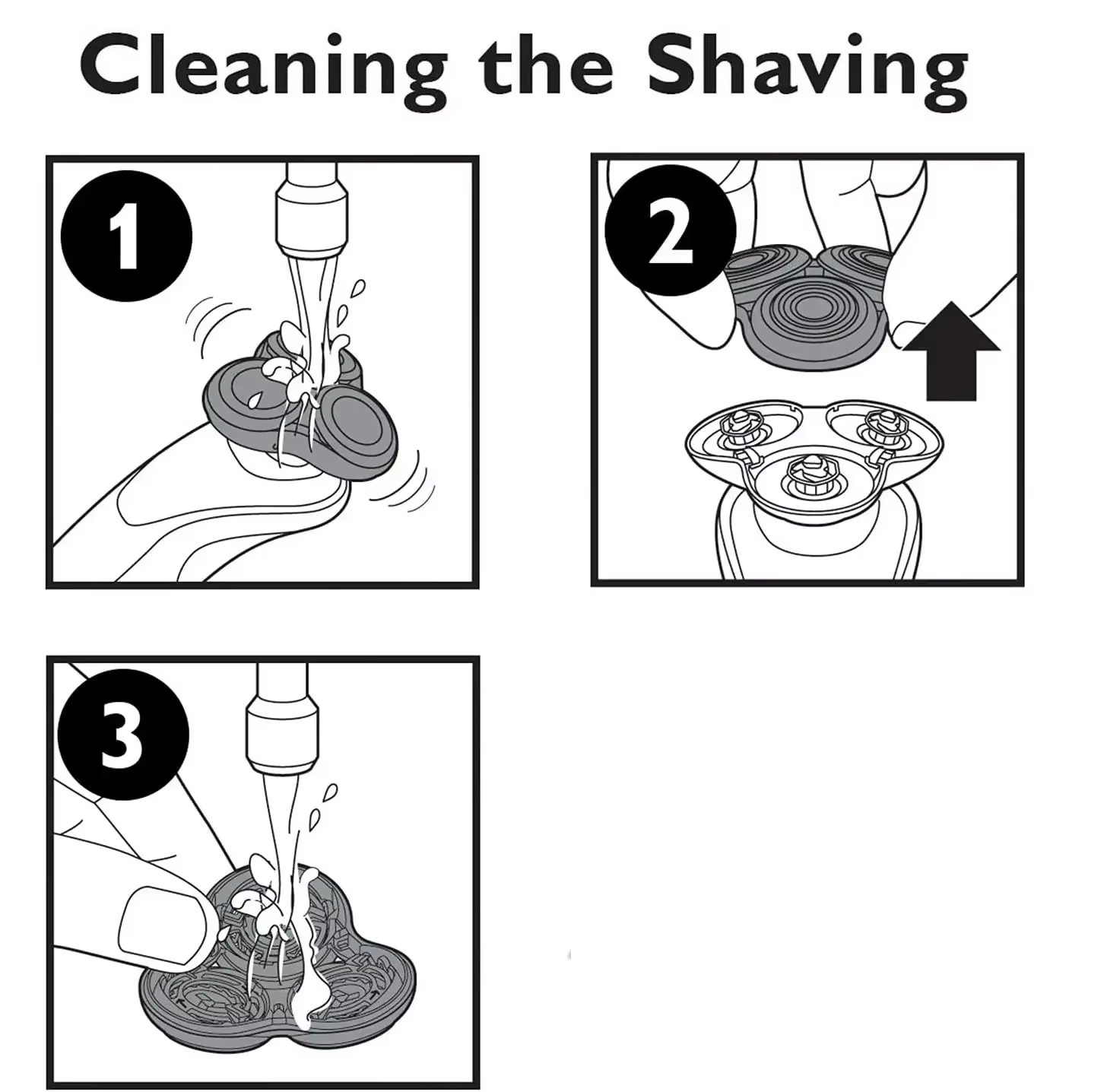 Cleaning the Shaving

1

2

3