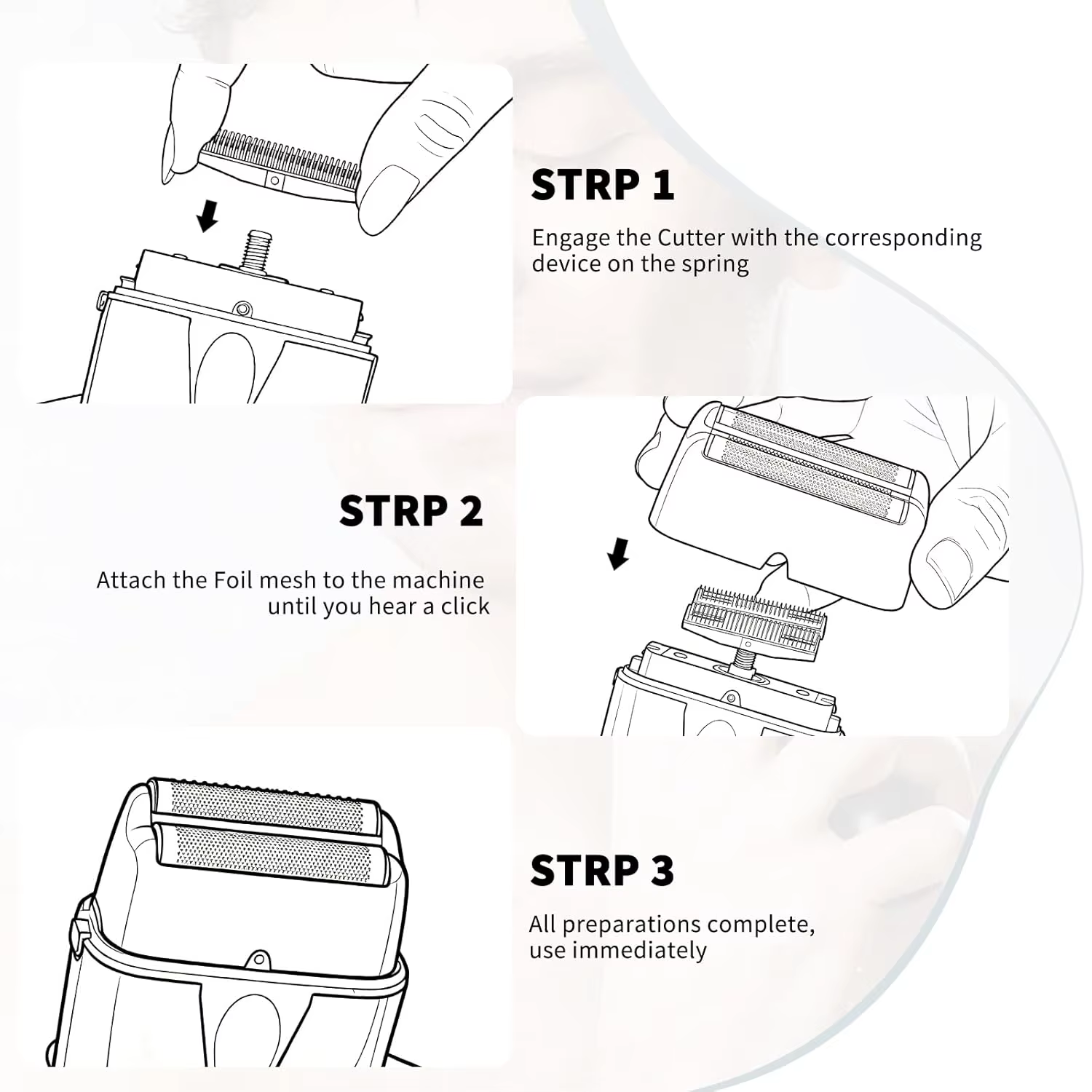 STRP 1

Engage the Cutter with the corresponding device on the spring

STRP 2

Attach the Foil mesh to the machine until you hear a click

STRP 3

All preparations complete, use immediately