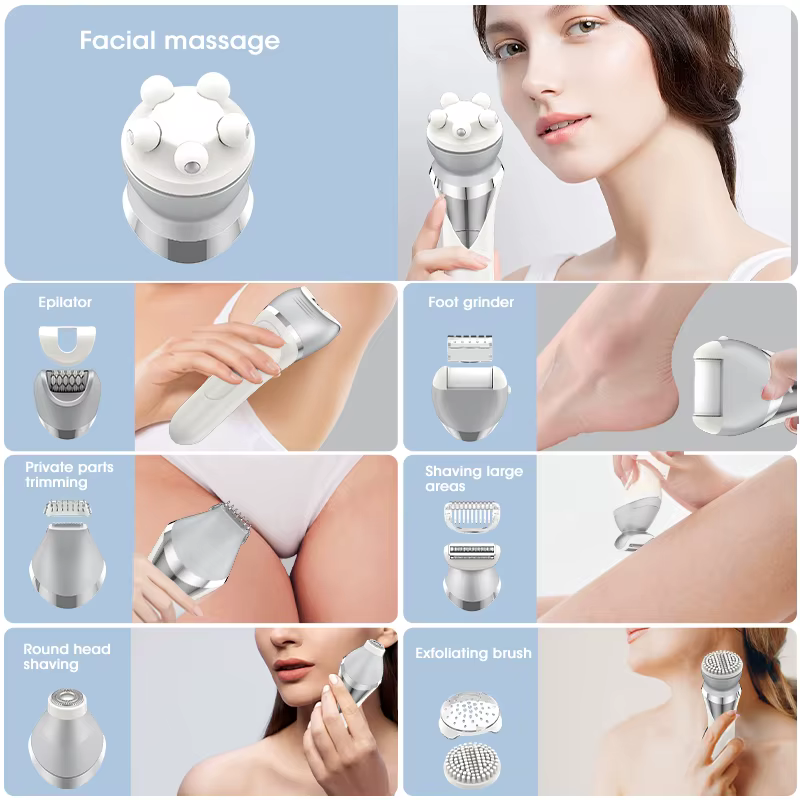 Facial massage

Epilator

Foot grinder

Private parts trimming

Shaving large areas

Round head shaving

Exfoliating brush