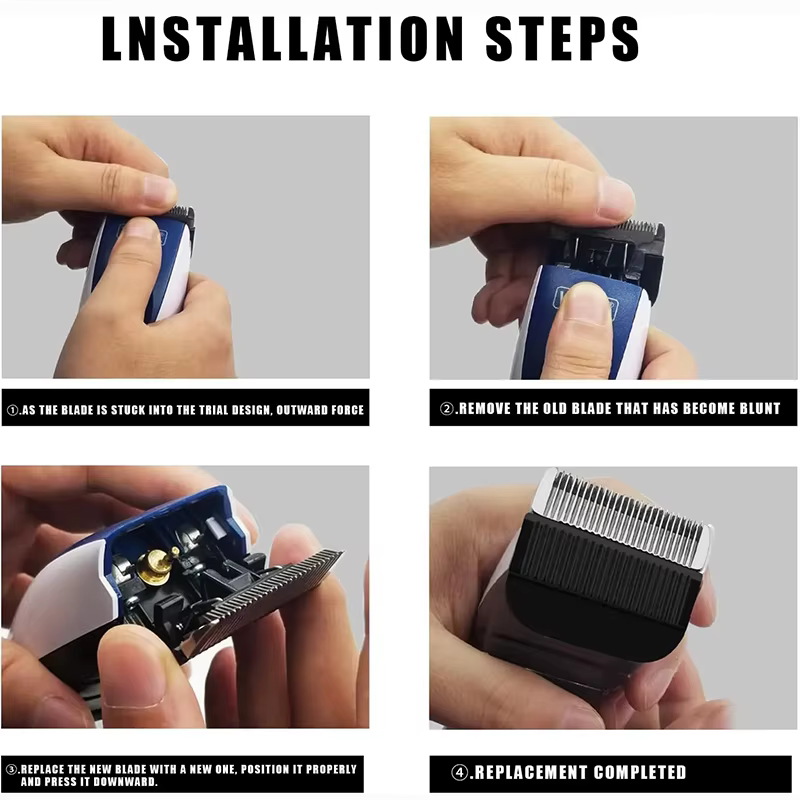 LNSTALLATION STEPS

①.AS THE BLADE IS STUCK INTO THE TRIAL DESIGN, OUTWARD FORCE

②.REMOVE THE OLD BLADE THAT HAS BECOME BLUNT

③.REPLACE THE NEW BLADE WITH A NEW ONE, POSITION IT PROPERLY AND PRESS IT DOWNWARD.

④.REPLACEMENT COMPLETED