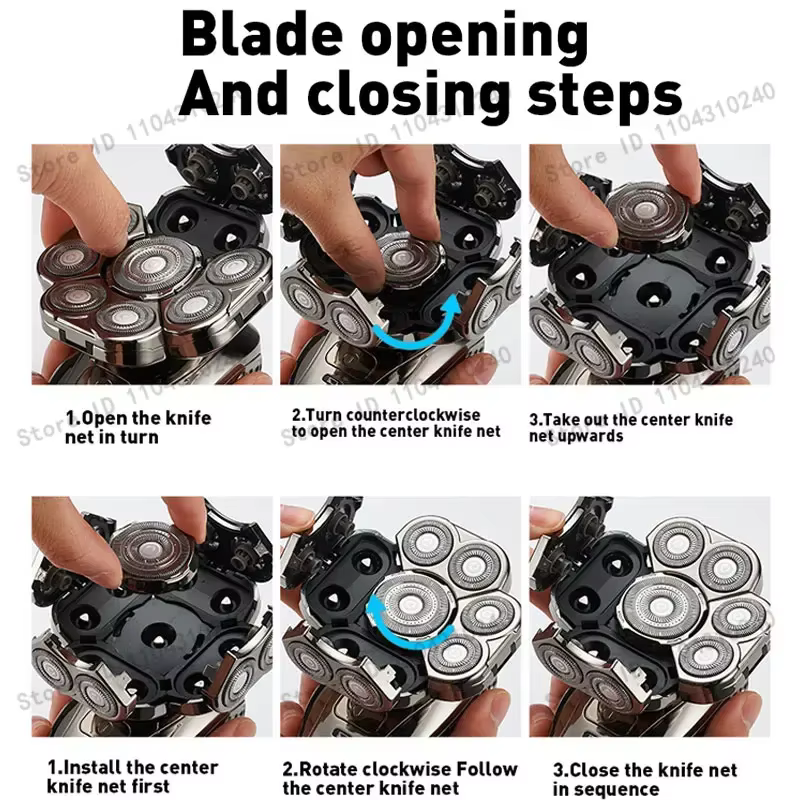 Blade opening
And closing steps

Store ID 1104310240

1.Open the knife net in turn

2.Turn counterclockwise to open the center knife net

3.Take out the center knife net upwards

1.Install the center knife net first

2.Rotate clockwise Follow the center knife net

3.Close the knife net in sequence