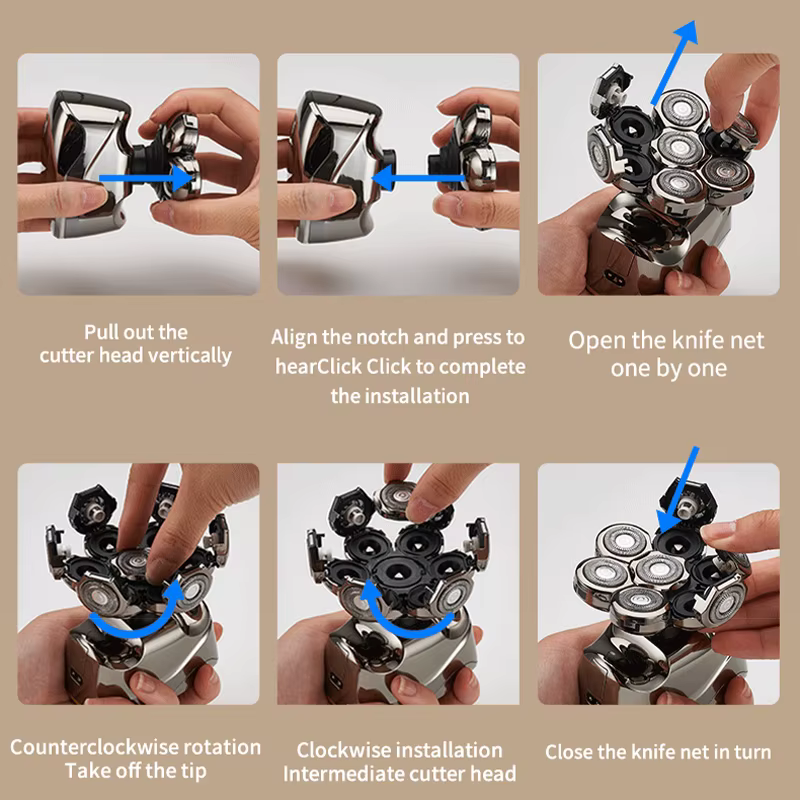 Pull out the cutter head vertically

Align the notch and press to hearClick Click to complete the installation

Open the knife net one by one

Counterclockwise rotation Take off the tip

Clockwise installation Intermediate cutter head

Close the knife net in turn