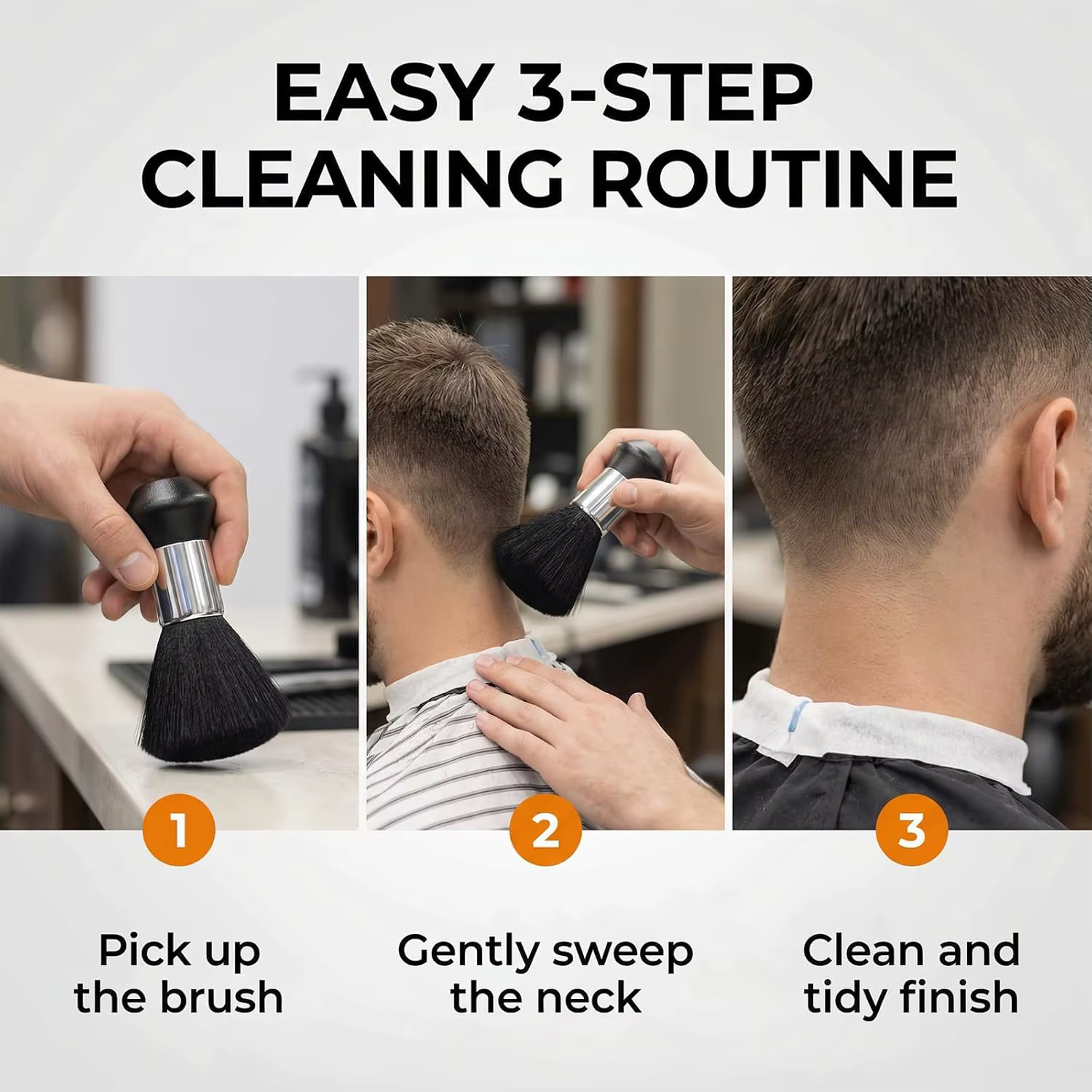 EASY 3-STEP CLEANING ROUTINE

1

Pick up the brush

2

Gently sweep the neck

3

Clean and tidy finish