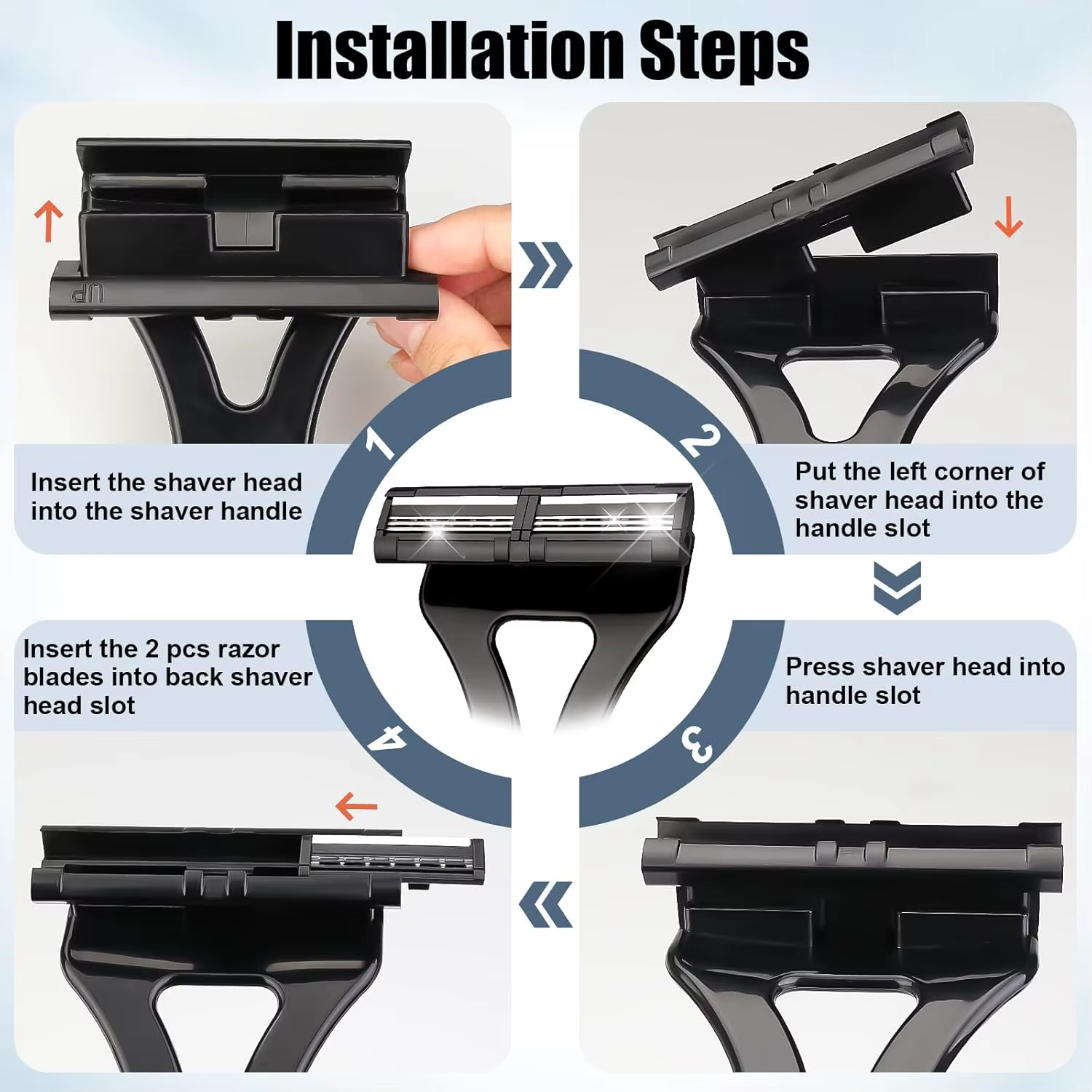 Installation Steps

UP

1

Insert the shaver head into the shaver handle

2

Put the left corner of shaver head into the handle slot

3

Press shaver head into handle slot

4

Insert the 2 pcs razor blades into back shaver head slot