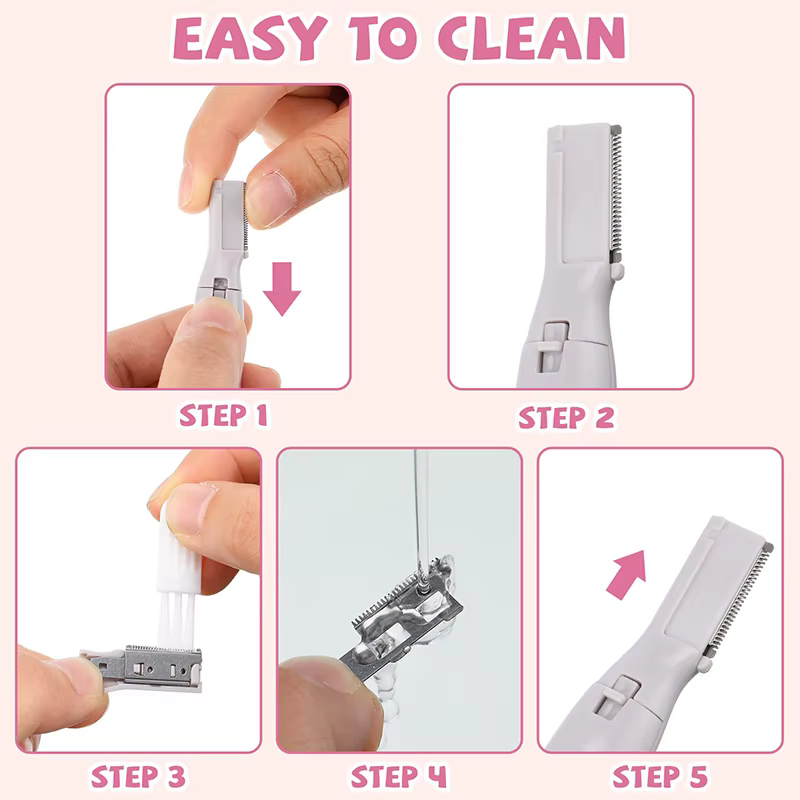 EASY TO CLEAN

STEP 1

STEP 2

STEP 3

STEP 4

STEP 5