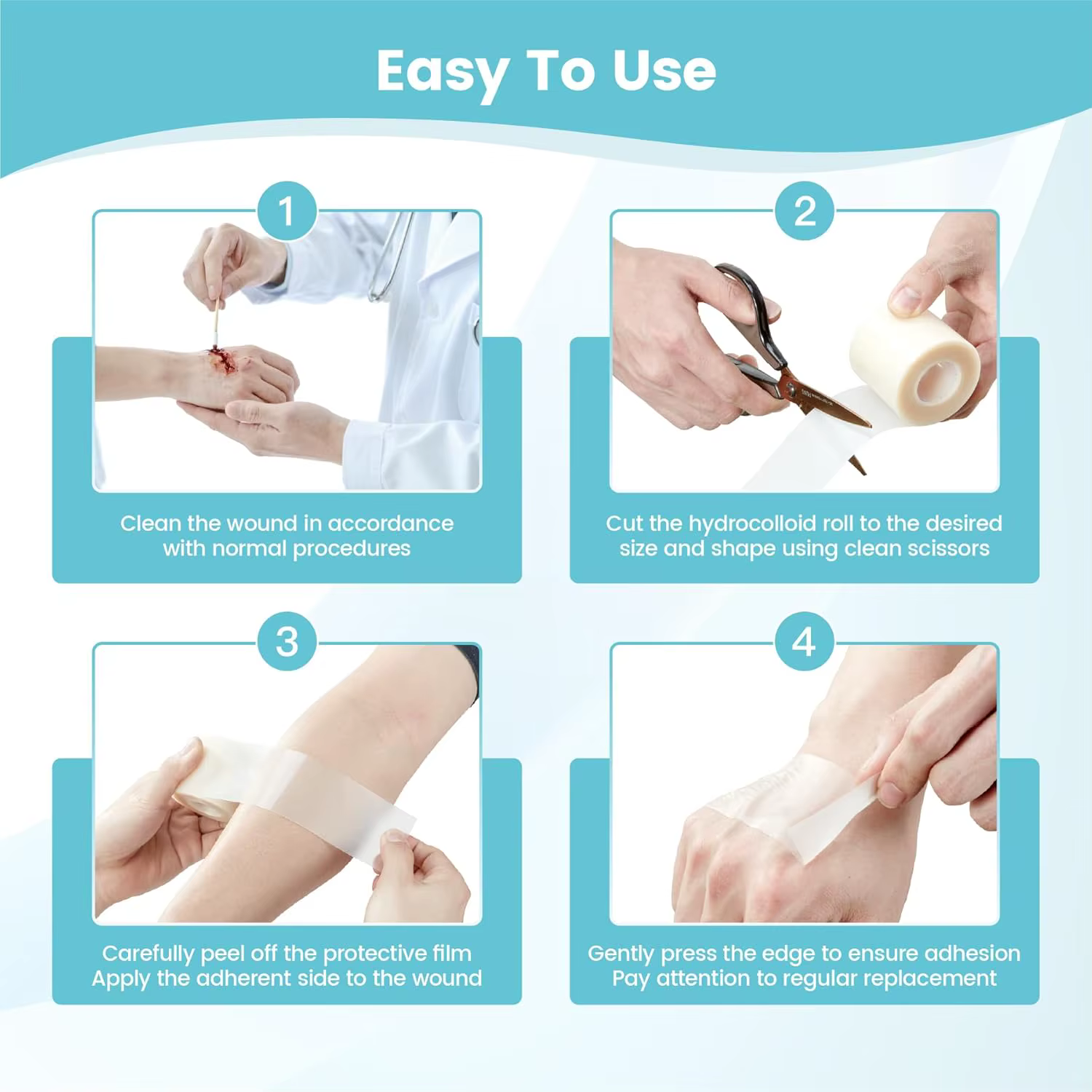 Easy To Use

1

Clean the wound in accordance with normal procedures

2

Cut the hydrocolloid roll to the desired size and shape using clean scissors

3

Carefully peel off the protective film
Apply the adherent side to the wound

4

Gently press the edge to ensure adhesion
Pay attention to regular replacement