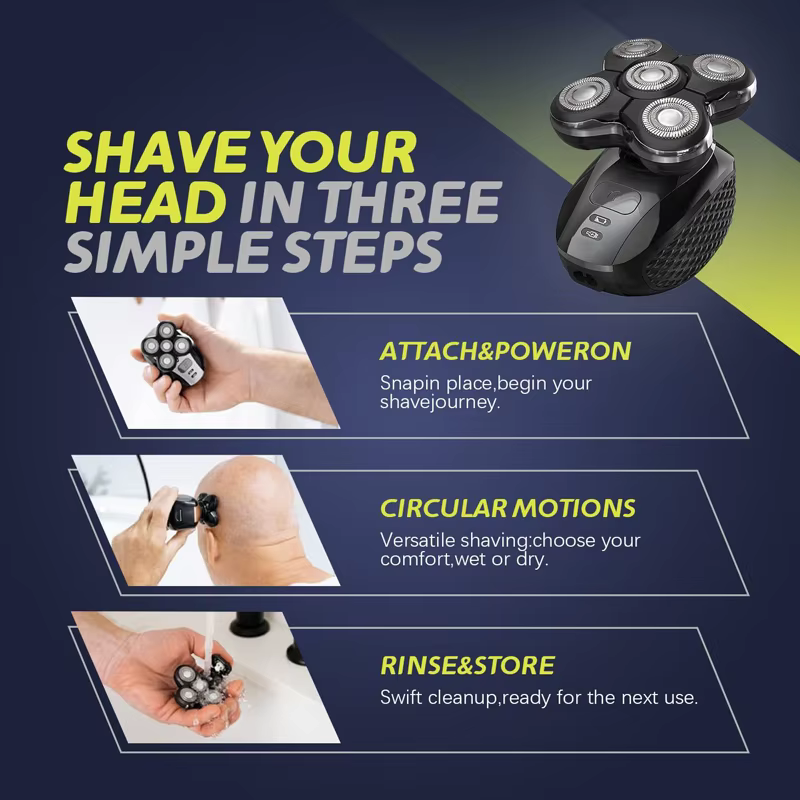 SHAVE YOUR HEAD IN THREE SIMPLE STEPS

ATTACH&POWERON
Snapin place,begin your shavejourney.

CIRCULAR MOTIONS
Versatile shaving:choose your comfort,wet or dry.

RINSE&STORE
Swift cleanup,ready for the next use.