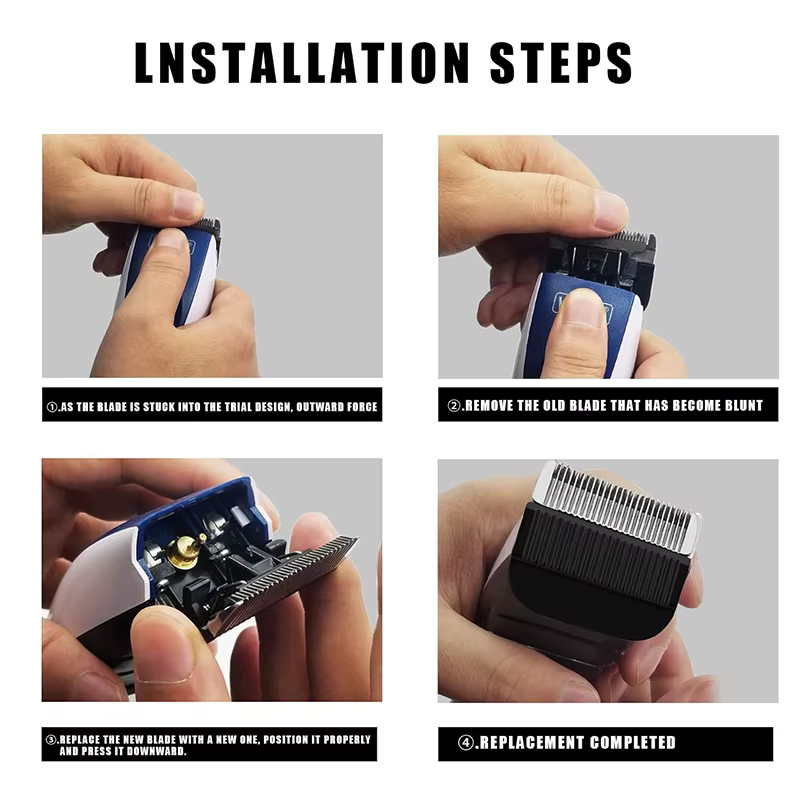 LNSTALLATION STEPS

①.AS THE BLADE IS STUCK INTO THE TRIAL DESIGN, OUTWARD FORCE

②.REMOVE THE OLD BLADE THAT HAS BECOME BLUNT

③.REPLACE THE NEW BLADE WITH A NEW ONE, POSITION IT PROPERLY AND PRESS IT DOWNWARD.

④.REPLACEMENT COMPLETED