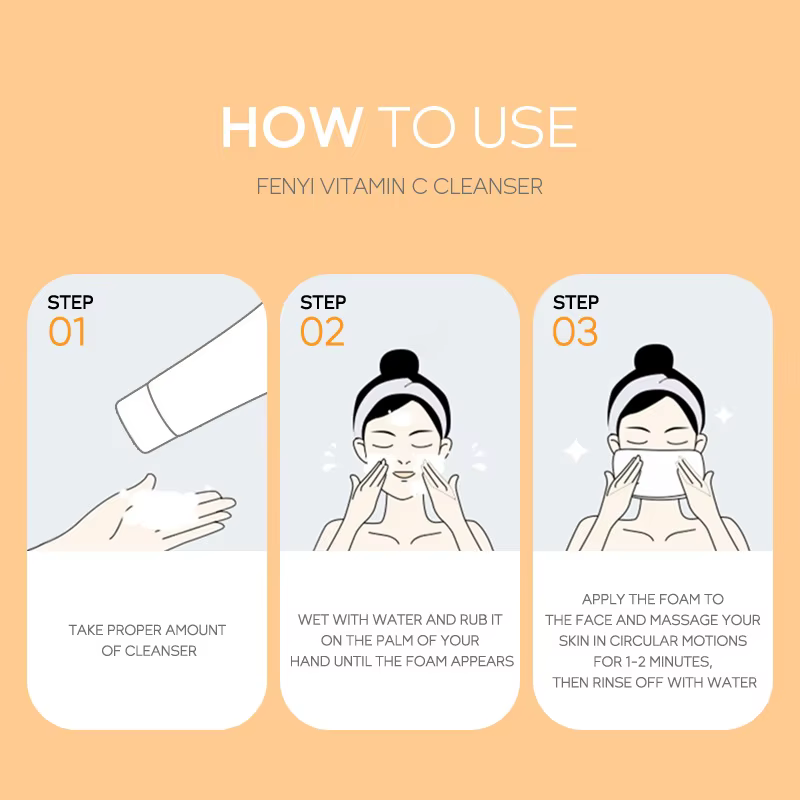 HOW TO USE

FENYI VITAMIN C CLEANSER

STEP
01

TAKE PROPER AMOUNT OF CLEANSER

STEP
02

WET WITH WATER AND RUB IT ON THE PALM OF YOUR HAND UNTIL THE FOAM APPEARS

STEP
03

APPLY THE FOAM TO THE FACE AND MASSAGE YOUR SKIN IN CIRCULAR MOTIONS FOR 1-2 MINUTES, THEN RINSE OFF WITH WATER