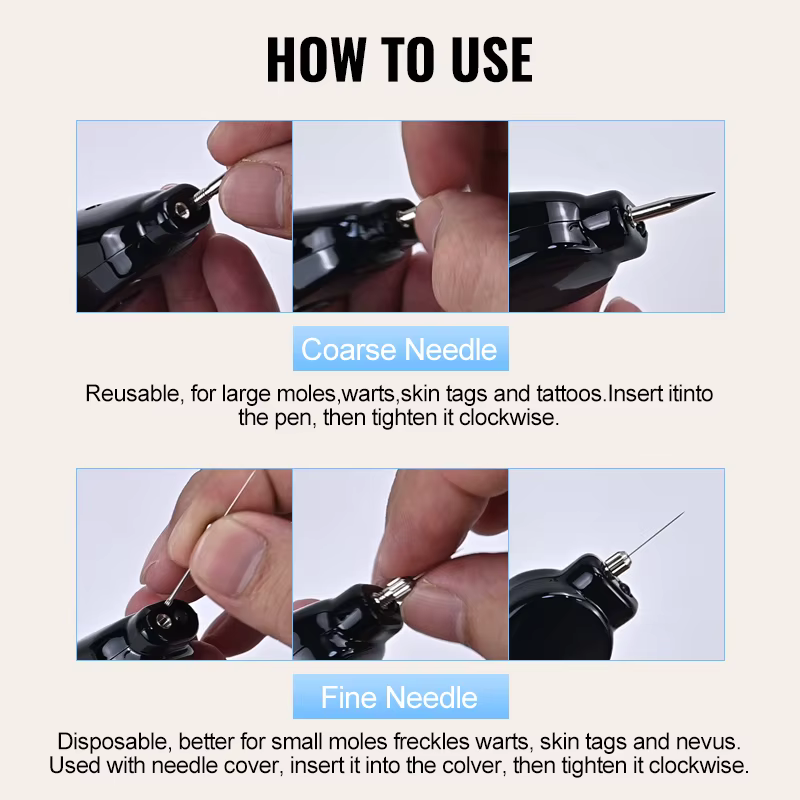 HOW TO USE

Coarse Needle

Reusable, for large moles,warts,skin tags and tattoos.Insert itinto the pen, then tighten it clockwise.

Fine Needle

Disposable, better for small moles freckles warts, skin tags and nevus. Used with needle cover, insert it into the colver, then tighten it clockwise.