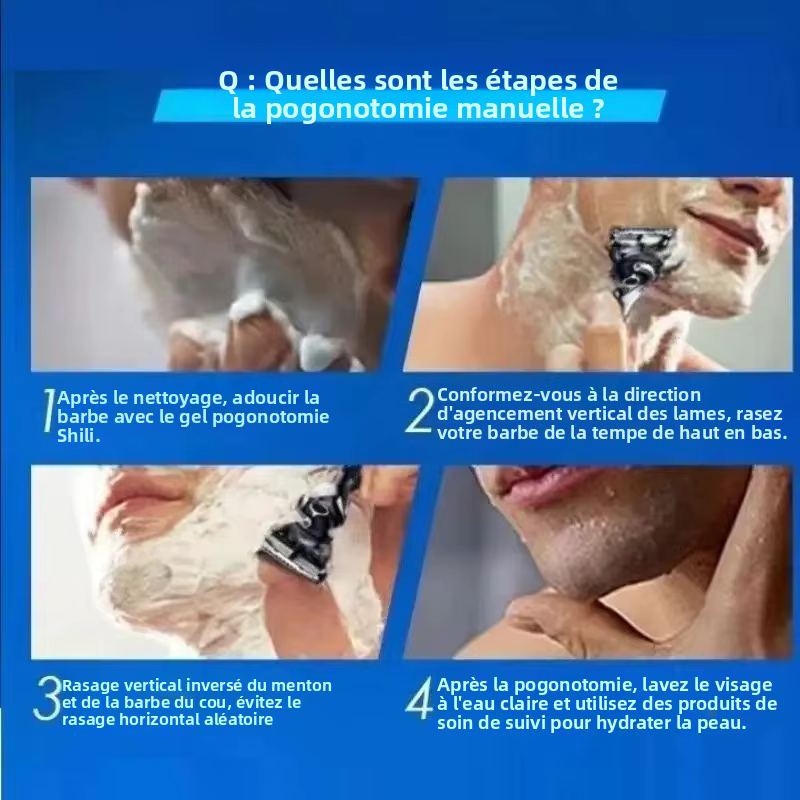 Q : Quelles sont les étapes de la pogonotomie manuelle ?

1 Après le nettoyage, adoucir la barbe avec le gel pogonotomie Shili.

2 Conformez-vous à la direction d'agencement vertical des lames, rasez votre barbe de la tempe de haut en bas.

3 Rasage vertical inversé du menton et de la barbe du cou, évitez le rasage horizontal aléatoire

4 Après la pogonotomie, lavez le visage à l'eau claire et utilisez des produits de soin de suivi pour hydrater la peau.