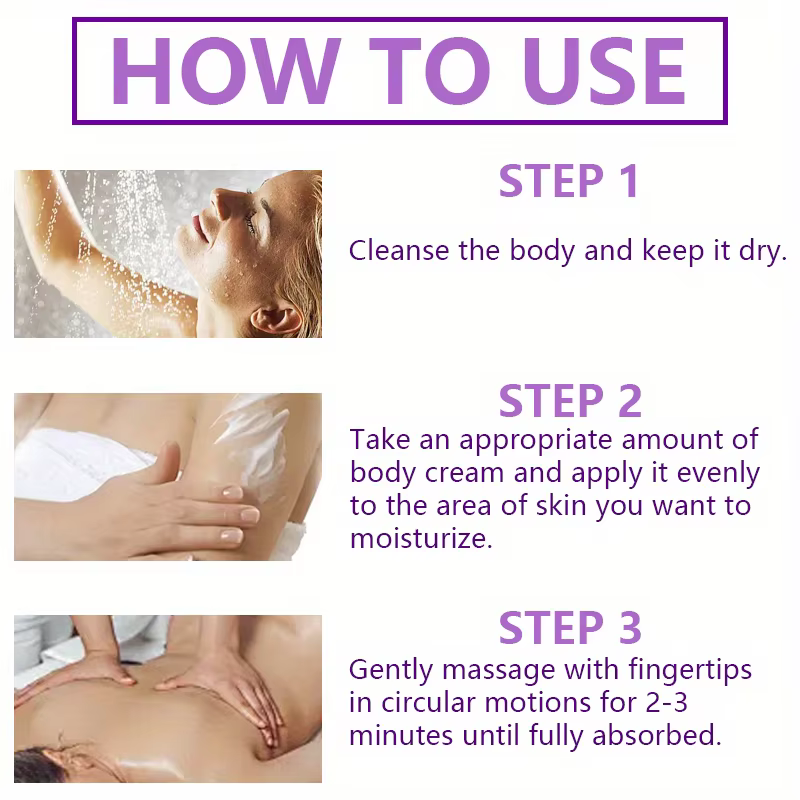 HOW TO USE

STEP 1

Cleanse the body and keep it dry.

STEP 2

Take an appropriate amount of body cream and apply it evenly to the area of skin you want to moisturize.

STEP 3

Gently massage with fingertips in circular motions for 2-3 minutes until fully absorbed.