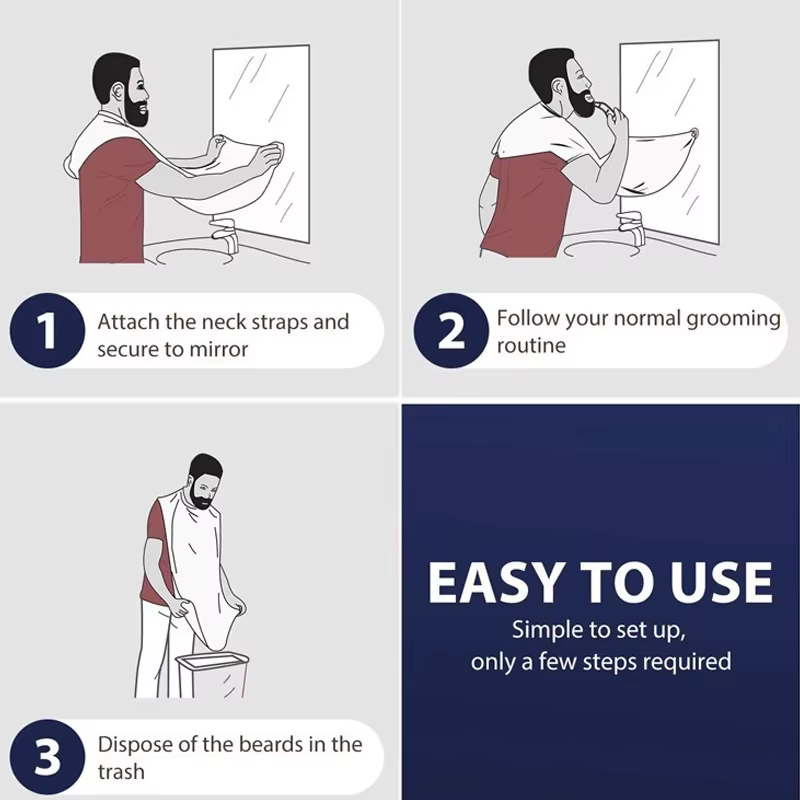 1 Attach the neck straps and secure to mirror

2 Follow your normal grooming routine

3 Dispose of the beards in the trash

EASY TO USE
Simple to set up, only a few steps required