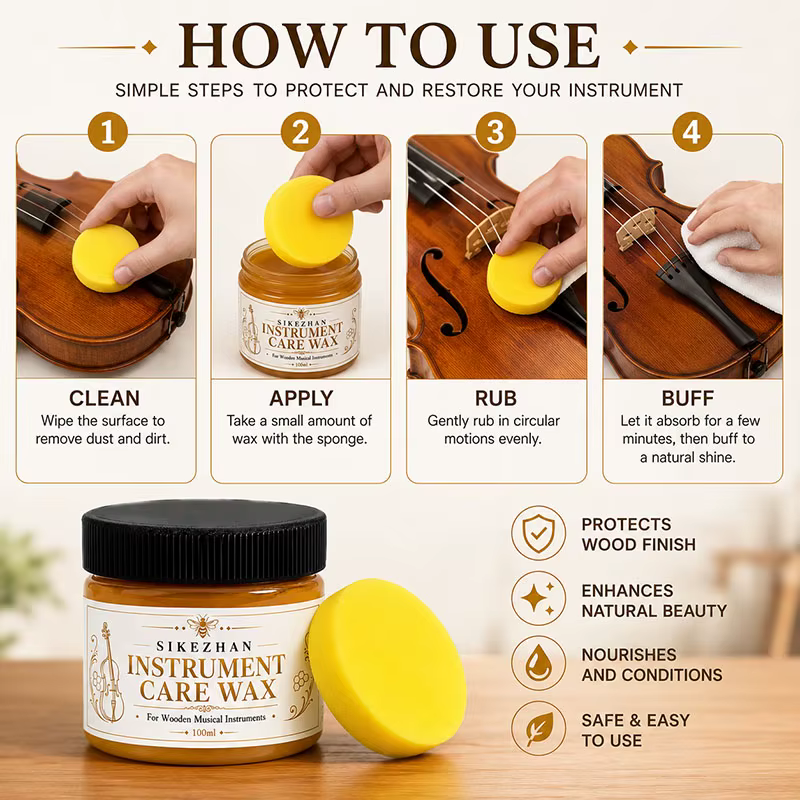 HOW TO USE
SIMPLE STEPS TO PROTECT AND RESTORE YOUR INSTRUMENT

1
CLEAN
Wipe the surface to remove dust and dirt.

2
SIKEZHAN
INSTRUMENT CARE WAX
For Wooden Musical Instruments
100ml
APPLY
Take a small amount of wax with the sponge.

3
RUB
Gently rub in circular motions evenly.

4
BUFF
Let it absorb for a few minutes, then buff to a natural shine.

SIKEZHAN
INSTRUMENT CARE WAX
For Wooden Musical Instruments
100ml

PROTECTS WOOD FINISH
ENHANCES NATURAL BEAUTY
NOURISHES AND CONDITIONS
SAFE & EASY TO USE