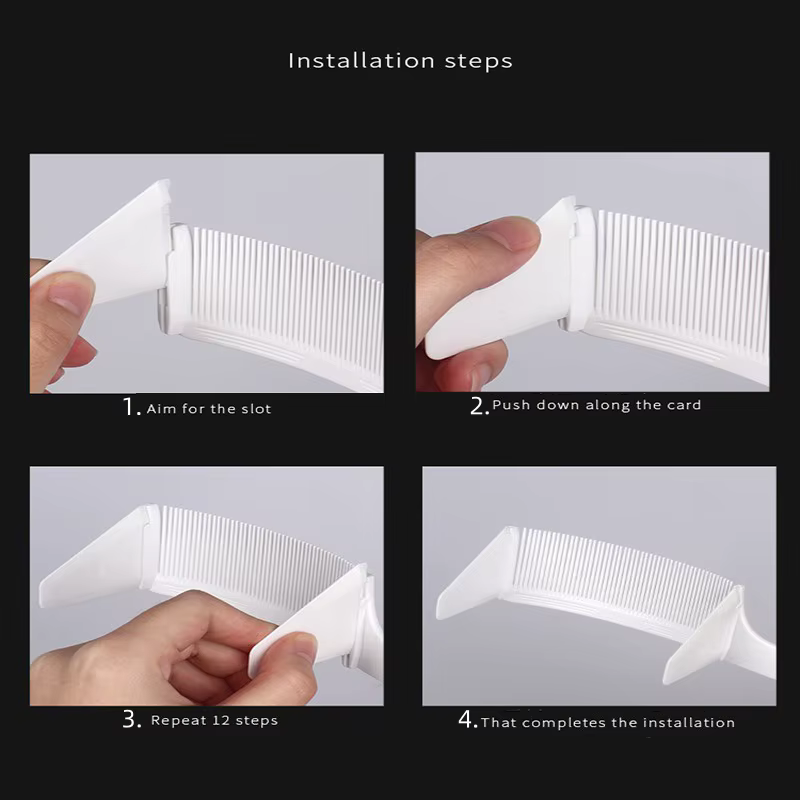 Installation steps

1. Aim for the slot

2. Push down along the card

3. Repeat 12 steps

4. That completes the installation